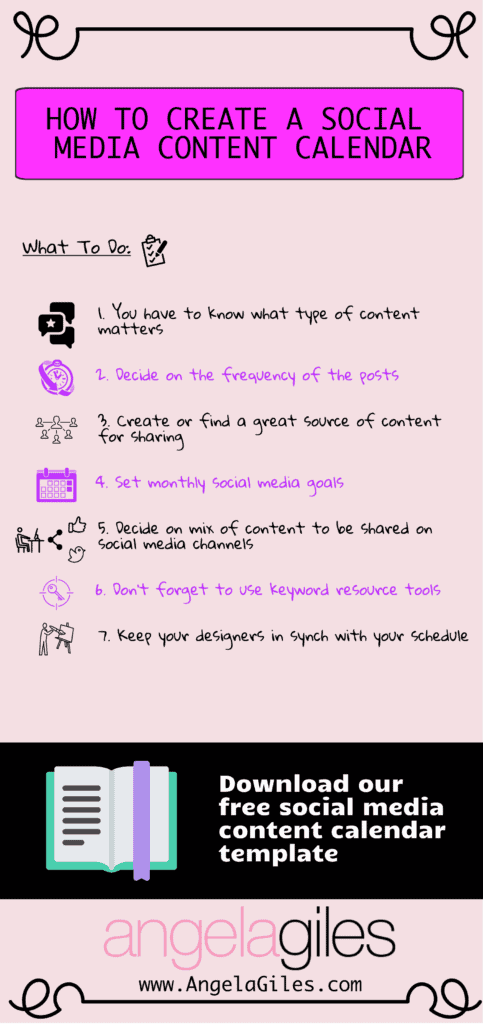 HOW TO CREATE A SOCIAL MEDIA CONTENT CALENDAR

What To Do:

1. You have to know what type of content matters

2. Decide on the frequency of the posts

3. Create or find a great source of content for sharing

4. Set monthly social media goals

5. Decide on mix of content to be shared on social media channels

6. Don't forget to use keyword resource tools

7. Keep your designers in synch with your schedule

Download our free social media content calendar template

angelagiles

www.AngelaGiles.com